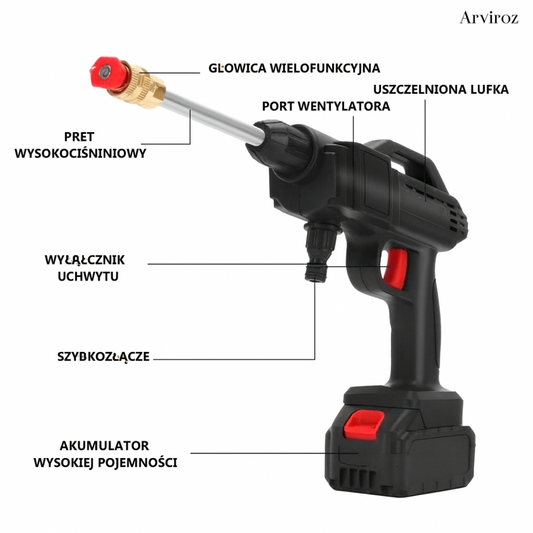 Arviroz

GŁOWICA WIELOFUNKCYJNA

USZCZELNIONA LUFKA

PORT WENTYLATORA

PRET WYSOKOCIŚNINIOWY

WYŁĄCZNIK UCHWYTU

SZYBKOZŁĄCZE

AKUMULATOR WYSOKIEJ POJEMNOŚCI